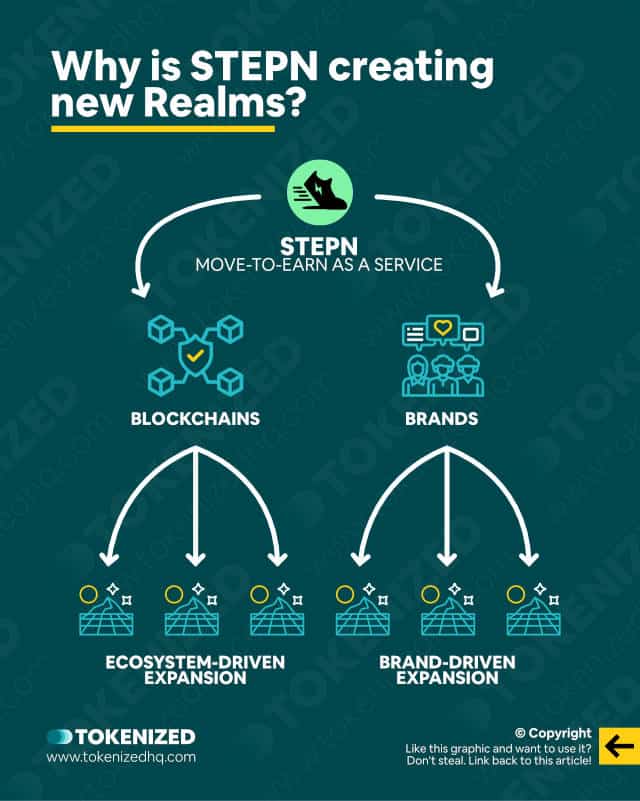 Why is STEPN creating new Realms?

STEPN
MOVE-TO-EARN AS A SERVICE

BLOCKCHAINS

BRANDS

ECOSYSTEM-DRIVEN EXPANSION

BRAND-DRIVEN EXPANSION

TOKENIZED
www.tokenizedhq.com

© Copyright
Like this graphic and want to use it?
Don't steal. Link back to this article!