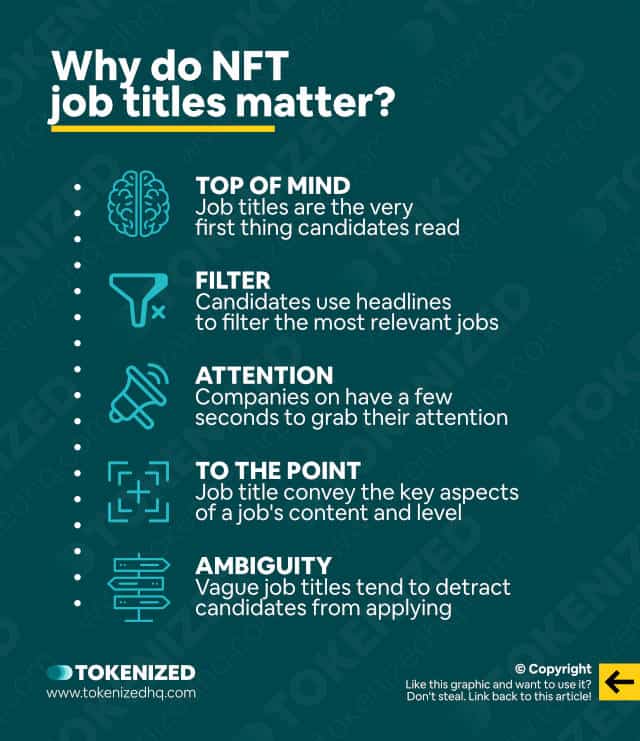 Why do NFT job titles matter?

TOP OF MIND
Job titles are the very first thing candidates read

FILTER
Candidates use headlines to filter the most relevant jobs

ATTENTION
Companies on have a few seconds to grab their attention

TO THE POINT
Job title convey the key aspects of a job's content and level

AMBIGUITY
Vague job titles tend to detract candidates from applying

TOKENIZED
www.tokenizedhq.com

© Copyright
Like this graphic and want to use it? Don't steal. Link back to this article!