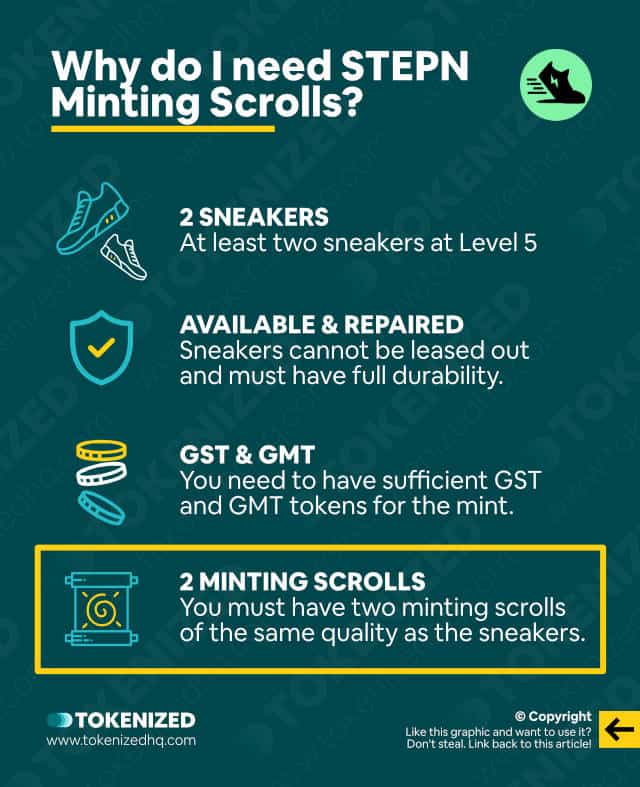 Why do I need STEPN Minting Scrolls?

2 SNEAKERS
At least two sneakers at Level 5

AVAILABLE & REPAIRED
Sneakers cannot be leased out and must have full durability.

GST & GMT
You need to have sufficient GST and GMT tokens for the mint.

2 MINTING SCROLLS
You must have two minting scrolls of the same quality as the sneakers.

TOKENIZED
www.tokenizedhq.com

© Copyright
Like this graphic and want to use it? Don't steal. Link back to this article!