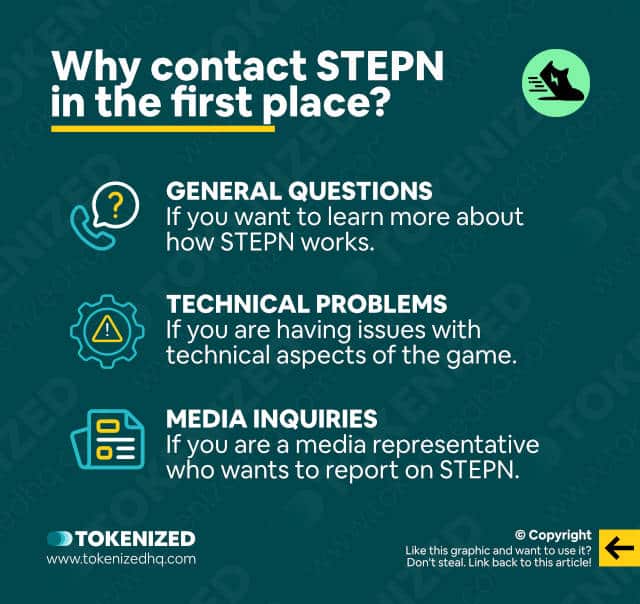 Why contact STEPN in the first place?

GENERAL QUESTIONS
If you want to learn more about how STEPN works.

TECHNICAL PROBLEMS
If you are having issues with technical aspects of the game.

MEDIA INQUIRIES
If you are a media representative who wants to report on STEPN.

TOKENIZED
www.tokenizedhq.com

© Copyright
Like this graphic and want to use it?
Don't steal. Link back to this article!