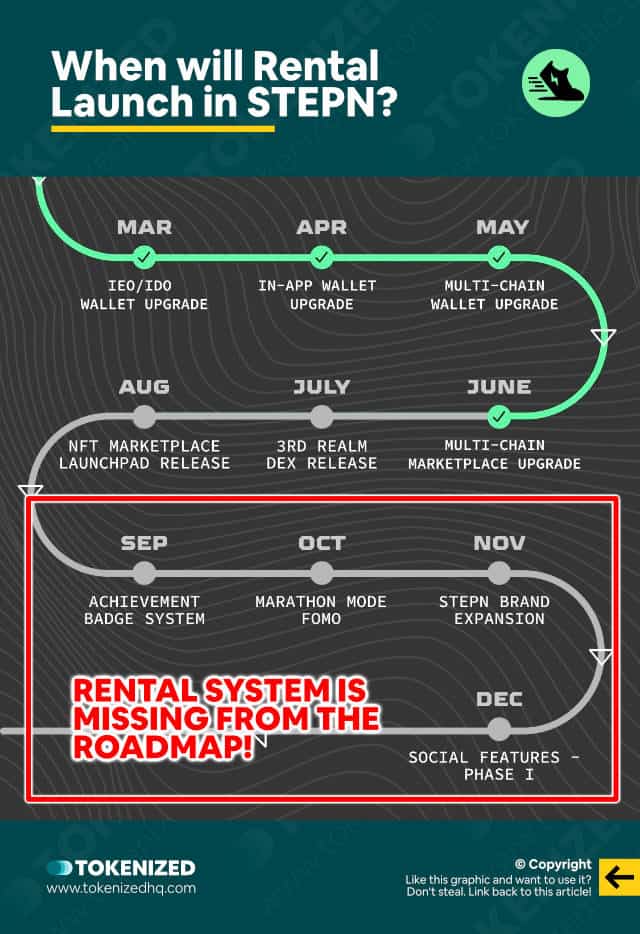 When will Rental Launch in STEPN?

MAR
IEO/IDO WALLET UPGRADE

APR
IN-APP WALLET UPGRADE

MAY
MULTI-CHAIN WALLET UPGRADE

AUG
NFT MARKETPLACE LAUNCHPAD RELEASE

JULY
3RD REALM DEX RELEASE

JUNE
MULTI-CHAIN MARKETPLACE UPGRADE

SEP
ACHIEVEMENT BADGE SYSTEM

OCT
MARATHON MODE FOMO

NOV
STEPN BRAND EXPANSION

RENTAL SYSTEM IS MISSING FROM THE ROADMAP!

DEC
SOCIAL FEATURES - PHASE I

TOKENIZED
www.tokenizedhq.com

© Copyright
Like this graphic and want to use it? Don't steal. Link back to this article!