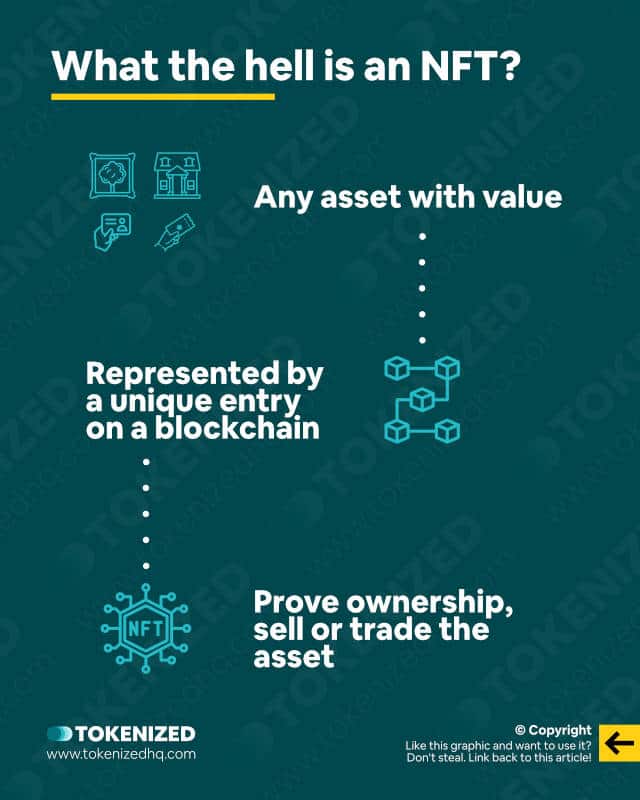 What the hell is an NFT?

Any asset with value

Represented by a unique entry on a blockchain

NFT

Prove ownership, sell or trade the asset

TOKENIZED
www.tokenizedhq.com

© Copyright
Like this graphic and want to use it?
Don't steal. Link back to this article!