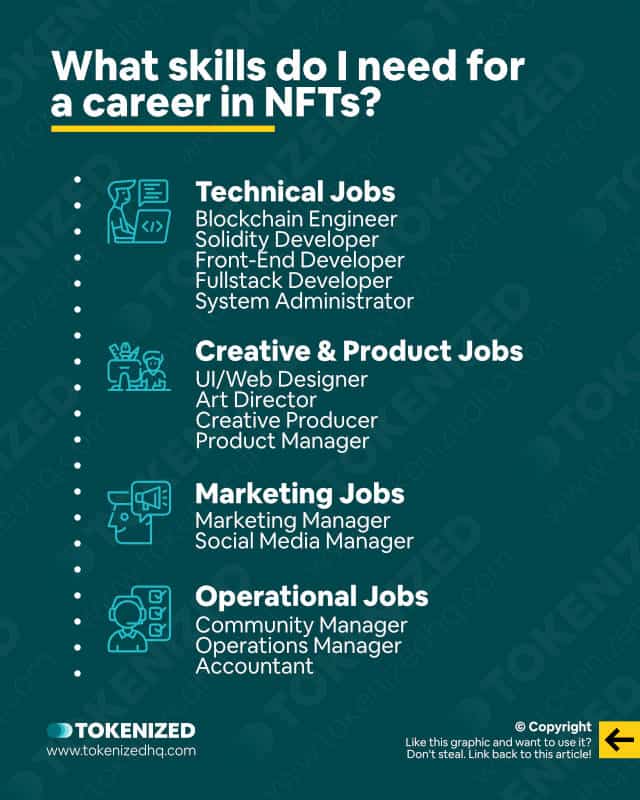 What skills do I need for a career in NFTs?

Technical Jobs
Blockchain Engineer
Solidity Developer
Front-End Developer
Fullstack Developer
System Administrator

Creative & Product Jobs
UI/Web Designer
Art Director
Creative Producer
Product Manager

Marketing Jobs
Marketing Manager
Social Media Manager

Operational Jobs
Community Manager
Operations Manager
Accountant

TOKENIZED
www.tokenizedhq.com

© Copyright
Like this graphic and want to use it?
Don't steal. Link back to this article!