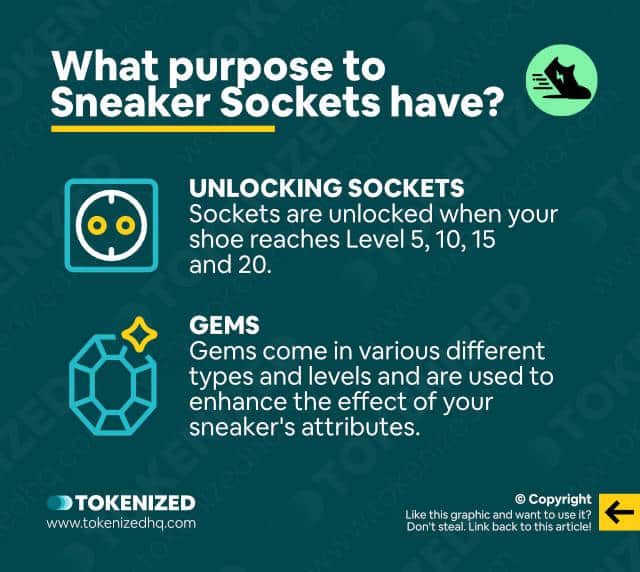 What purpose to Sneaker Sockets have?

UNLOCKING SOCKETS
Sockets are unlocked when your shoe reaches Level 5, 10, 15 and 20.

GEMS
Gems come in various different types and levels and are used to enhance the effect of your sneaker's attributes.

TOKENIZED
www.tokenizedhq.com

© Copyright
Like this graphic and want to use it? Don't steal. Link back to this article!