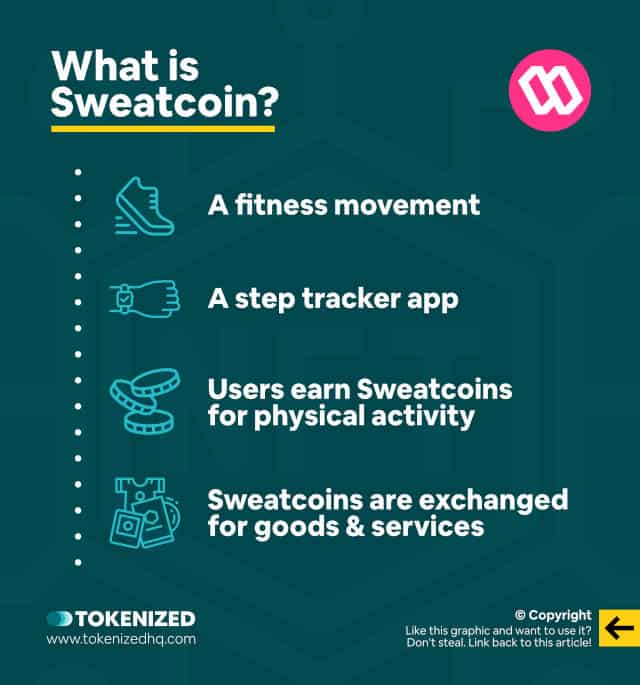 What is Sweatcoin?

A fitness movement

A step tracker app

Users earn Sweatcoins for physical activity

Sweatcoins are exchanged for goods & services

TOKENIZED
www.tokenizedhq.com

© Copyright
Like this graphic and want to use it? Don't steal. Link back to this article!