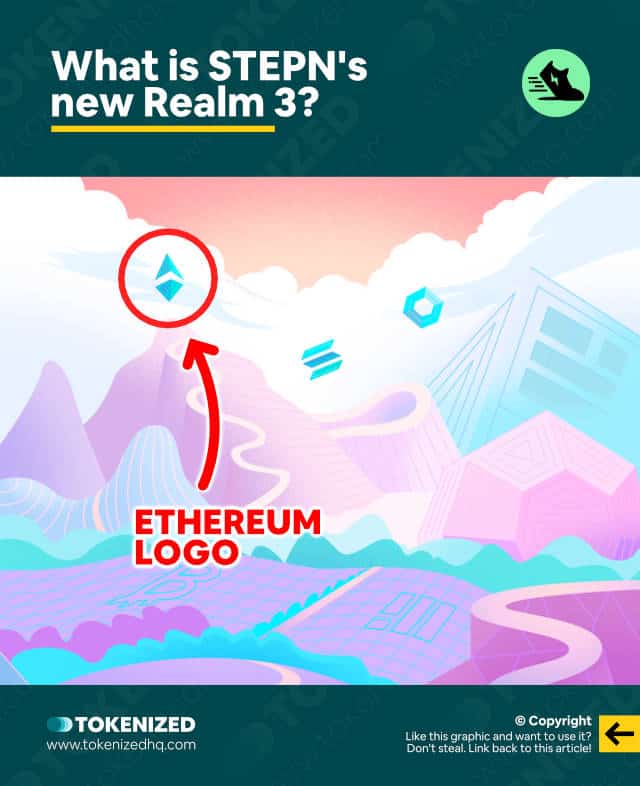 What is STEPN's new Realm 3?

ETHEREUM LOGO

TOKENIZED
www.tokenizedhq.com

© Copyright
Like this graphic and want to use it? Don't steal. Link back to this article!