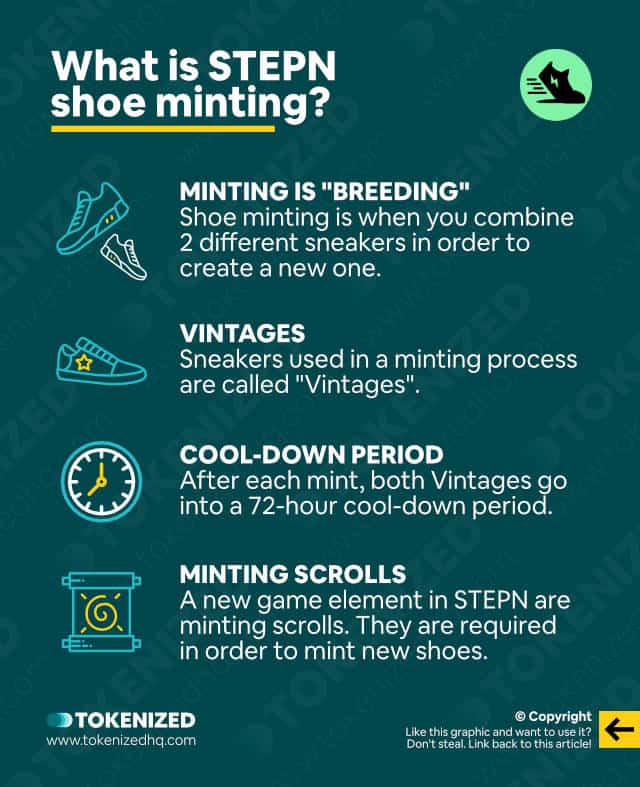 What is STEPN shoe minting?

MINTING IS "BREEDING"
Shoe minting is when you combine 2 different sneakers in order to create a new one.

VINTAGES
Sneakers used in a minting process are called "Vintages".

COOL-DOWN PERIOD
After each mint, both Vintages go into a 72-hour cool-down period.

MINTING SCROLLS
A new game element in STEPN are minting scrolls. They are required in order to mint new shoes.

TOKENIZED
www.tokenizedhq.com

© Copyright
Like this graphic and want to use it? Don't steal. Link back to this article!