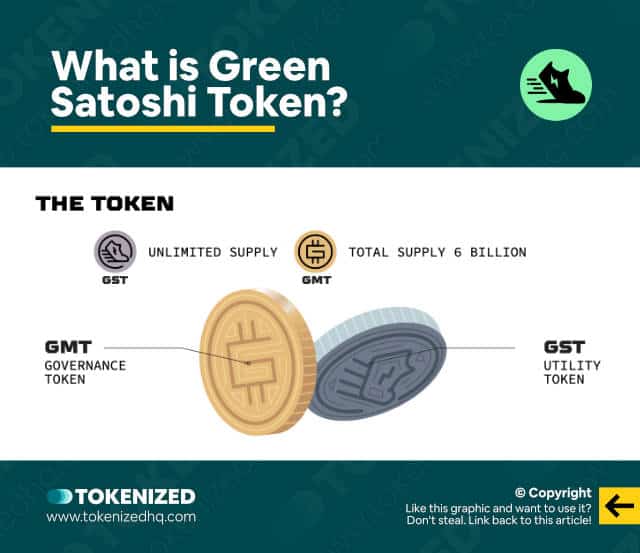 What is Green Satoshi Token?

THE TOKEN

GST UNLIMITED SUPPLY

GMT TOTAL SUPPLY 6 BILLION

GMT
GOVERNANCE TOKEN

GST
UTILITY TOKEN

TOKENIZED
www.tokenizedhq.com

© Copyright
Like this graphic and want to use it? Don't steal. Link back to this article!