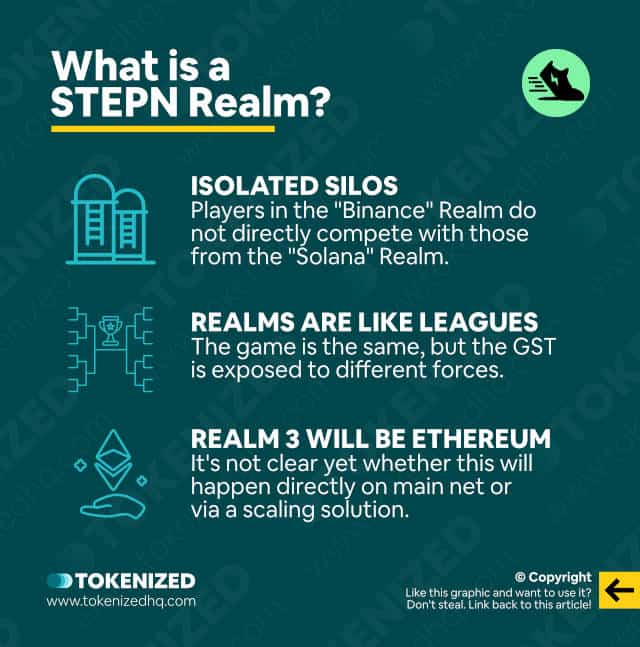 What is a STEPN Realm?

ISOLATED SILOS
Players in the "Binance" Realm do not directly compete with those from the "Solana" Realm.

REALMS ARE LIKE LEAGUES
The game is the same, but the GST is exposed to different forces.

REALM 3 WILL BE ETHEREUM
It's not clear yet whether this will happen directly on main net or via a scaling solution.

TOKENIZED
www.tokenizedhq.com

© Copyright
Like this graphic and want to use it?
Don't steal. Link back to this article!