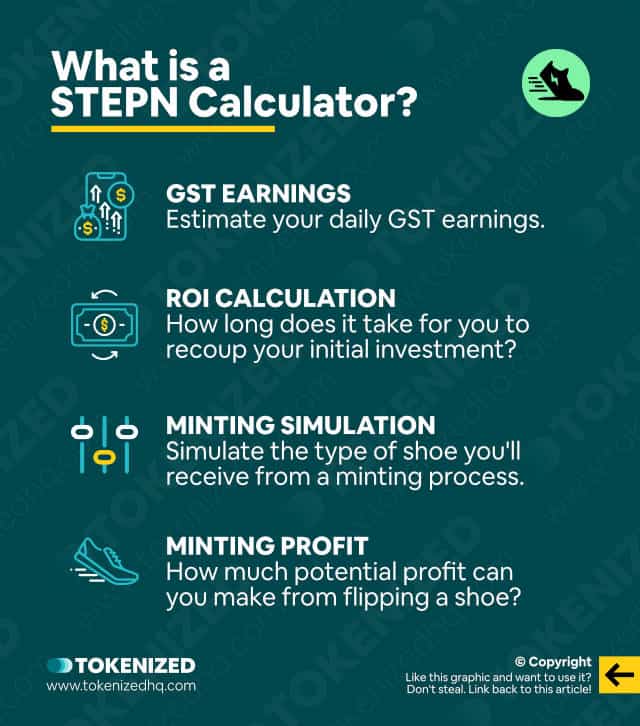 What is a STEPN Calculator?

GST EARNINGS
Estimate your daily GST earnings.

ROI CALCULATION
How long does it take for you to recoup your initial investment?

MINTING SIMULATION
Simulate the type of shoe you'll receive from a minting process.

MINTING PROFIT
How much potential profit can you make from flipping a shoe?

TOKENIZED
www.tokenizedhq.com

© Copyright
Like this graphic and want to use it? Don't steal. Link back to this article!