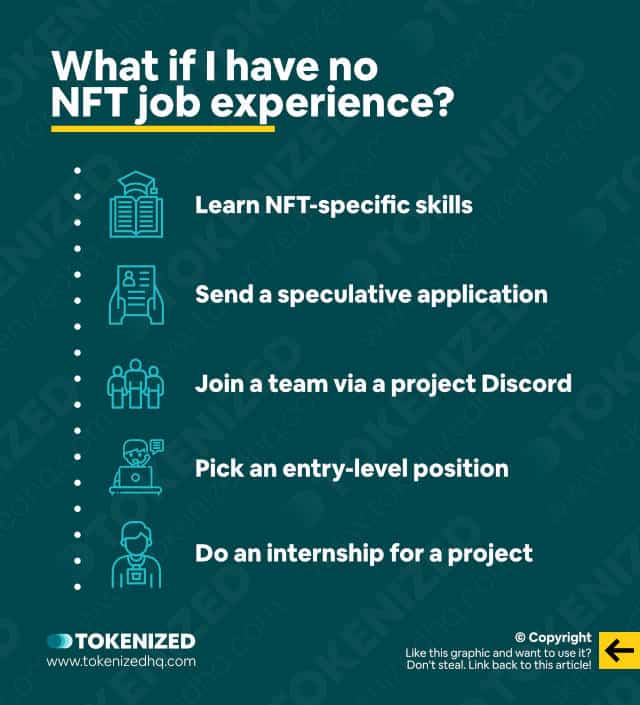 What if I have no NFT job experience?

Learn NFT-specific skills

Send a speculative application

Join a team via a project Discord

Pick an entry-level position

Do an internship for a project

TOKENIZED
www.tokenizedhq.com

© Copyright
Like this graphic and want to use it?
Don't steal. Link back to this article!