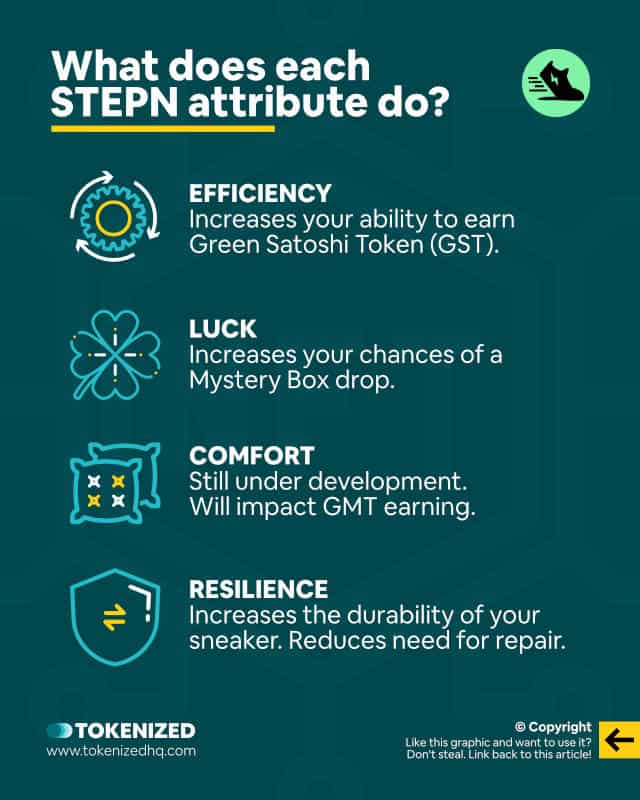 What does each STEPN attribute do?

EFFICIENCY
Increases your ability to earn Green Satoshi Token (GST).

LUCK
Increases your chances of a Mystery Box drop.

COMFORT
Still under development. Will impact GMT earning.

RESILIENCE
Increases the durability of your sneaker. Reduces need for repair.

TOKENIZED
www.tokenizedhq.com

© Copyright
Like this graphic and want to use it? Don't steal. Link back to this article!