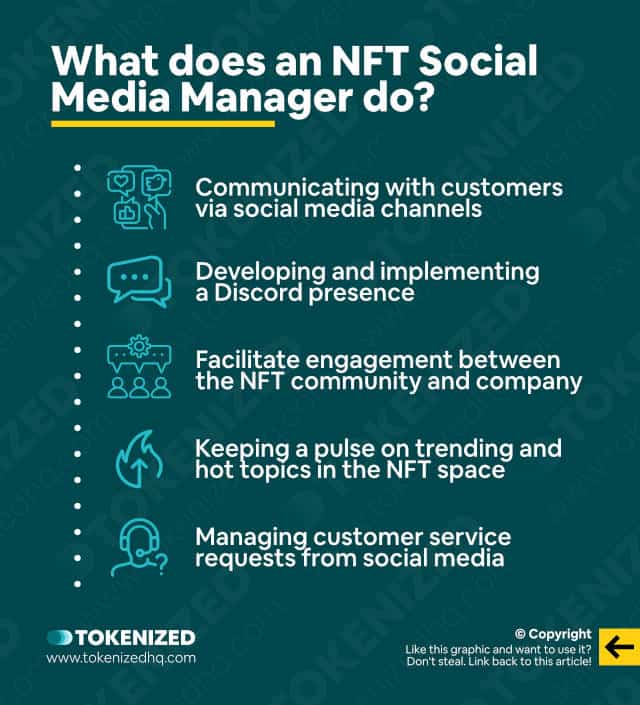 What does an NFT Social Media Manager do?

Communicating with customers via social media channels

Developing and implementing a Discord presence

Facilitate engagement between the NFT community and company

Keeping a pulse on trending and hot topics in the NFT space

Managing customer service requests from social media

TOKENIZED
www.tokenizedhq.com

© Copyright
Like this graphic and want to use it? Don't steal. Link back to this article!