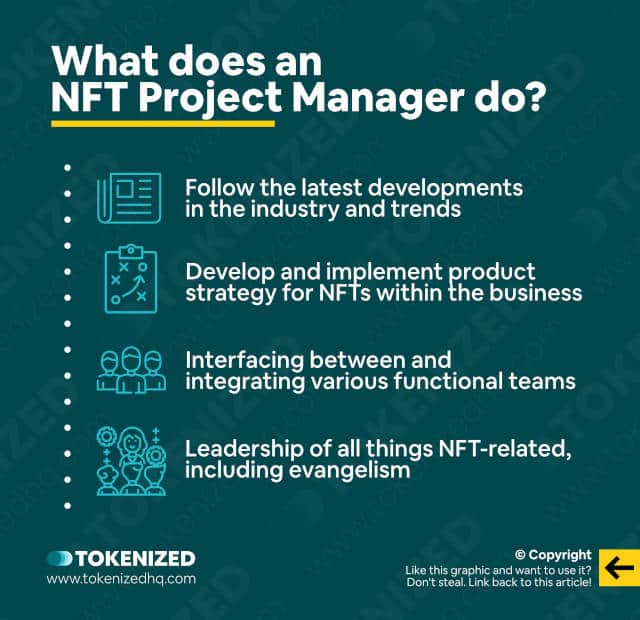 What does an NFT Project Manager do?

Follow the latest developments in the industry and trends

Develop and implement product strategy for NFTs within the business

Interfacing between and integrating various functional teams

Leadership of all things NFT-related, including evangelism

TOKENIZED
www.tokenizedhq.com

© Copyright
Like this graphic and want to use it? Don't steal. Link back to this article!