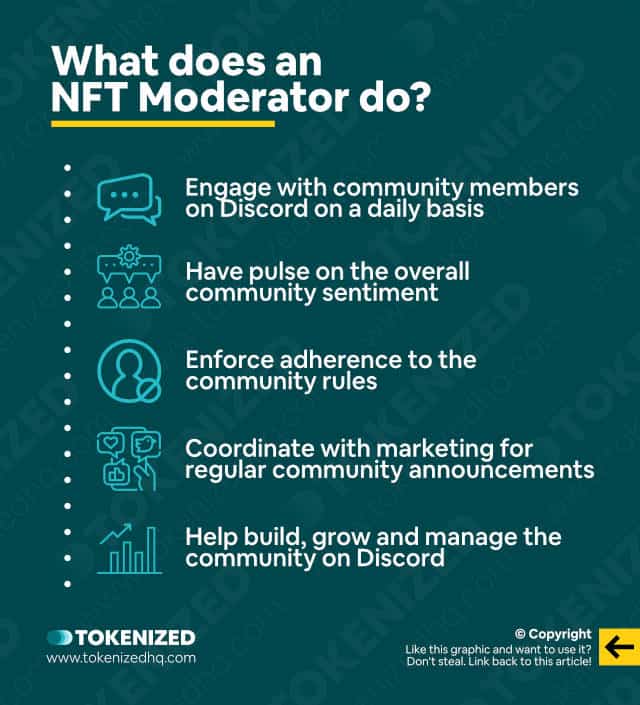 What does an NFT Moderator do?

Engage with community members on Discord on a daily basis

Have pulse on the overall community sentiment

Enforce adherence to the community rules

Coordinate with marketing for regular community announcements

Help build, grow and manage the community on Discord

TOKENIZED
www.tokenizedhq.com

© Copyright
Like this graphic and want to use it? Don't steal. Link back to this article!