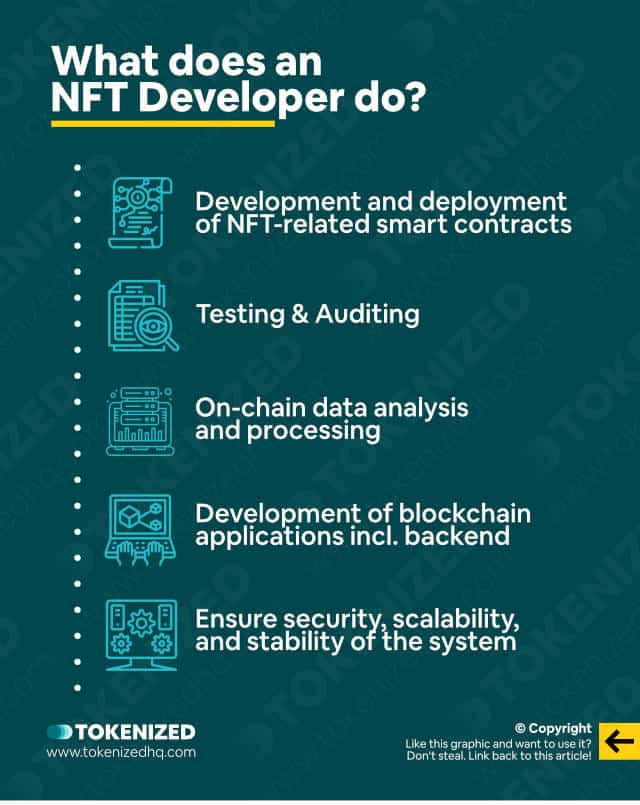 What does an NFT Developer do?

Development and deployment of NFT-related smart contracts

Testing & Auditing

On-chain data analysis and processing

Development of blockchain applications incl. backend

Ensure security, scalability, and stability of the system

TOKENIZED
www.tokenizedhq.com

© Copyright
Like this graphic and want to use it? Don't steal. Link back to this article!