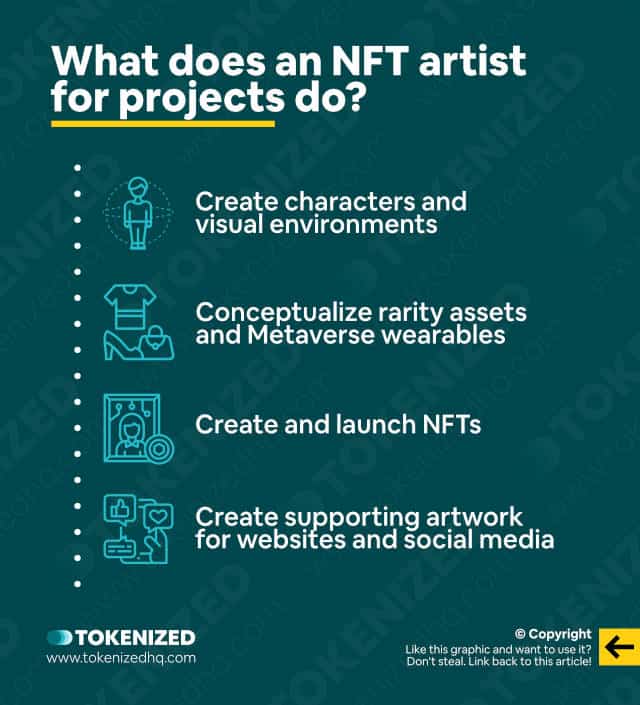 What does an NFT artist for projects do?

Create characters and visual environments

Conceptualize rarity assets and Metaverse wearables

Create and launch NFTs

Create supporting artwork for websites and social media

TOKENIZED
www.tokenizedhq.com

© Copyright
Like this graphic and want to use it?
Don't steal. Link back to this article!