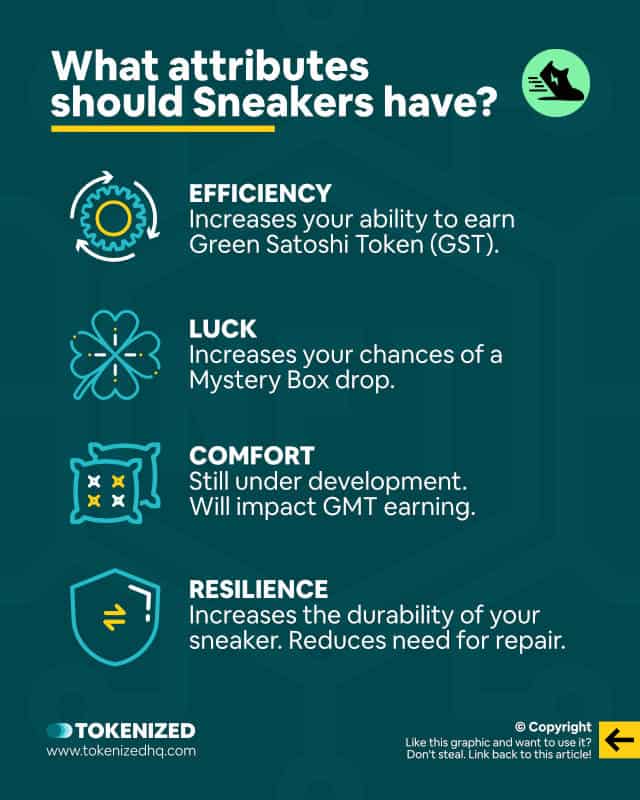 What attributes should Sneakers have?

EFFICIENCY
Increases your ability to earn Green Satoshi Token (GST).

LUCK
Increases your chances of a Mystery Box drop.

COMFORT
Still under development. Will impact GMT earning.

RESILIENCE
Increases the durability of your sneaker. Reduces need for repair.

TOKENIZED
www.tokenizedhq.com

© Copyright
Like this graphic and want to use it? Don't steal. Link back to this article!