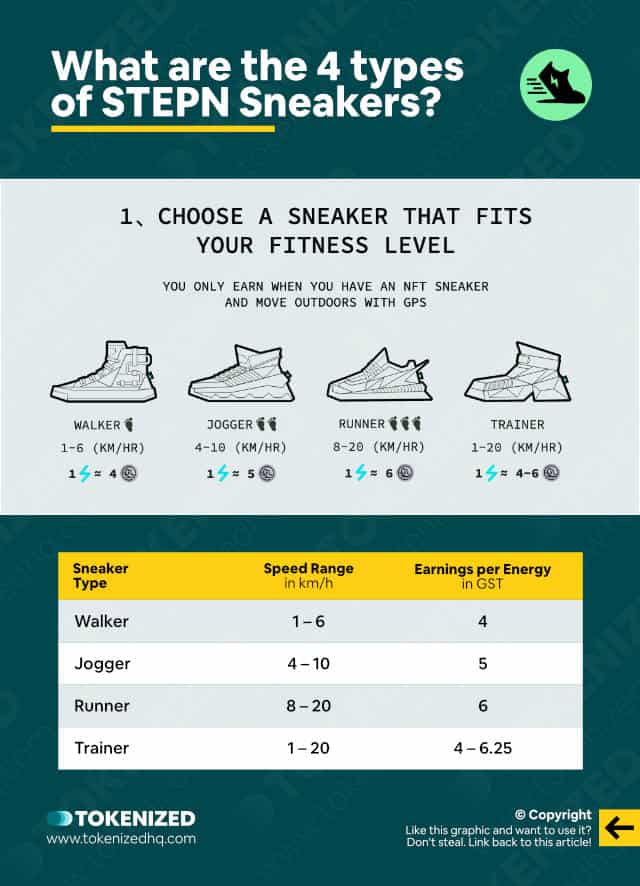 What are the 4 types of STEPN Sneakers?

1、CHOOSE A SNEAKER THAT FITS YOUR FITNESS LEVEL

YOU ONLY EARN WHEN YOU HAVE AN NFT SNEAKER AND MOVE OUTDOORS WITH GPS

WALKER
1-6 (KM/HR)
1 ≈ 4

JOGGER
4-10 (KM/HR)
1 ≈ 5

RUNNER
8-20 (KM/HR)
1 ≈ 6

TRAINER
1-20 (KM/HR)
1 ≈ 4-6

| Sneaker Type | Speed Range in km/h | Earnings per Energy in GST |
|---|---|---|
| Walker | 1 – 6 | 4 |
| Jogger | 4 – 10 | 5 |
| Runner | 8 – 20 | 6 |
| Trainer | 1 – 20 | 4 – 6.25 |

TOKENIZED
www.tokenizedhq.com

© Copyright
Like this graphic and want to use it? Don't steal. Link back to this article!