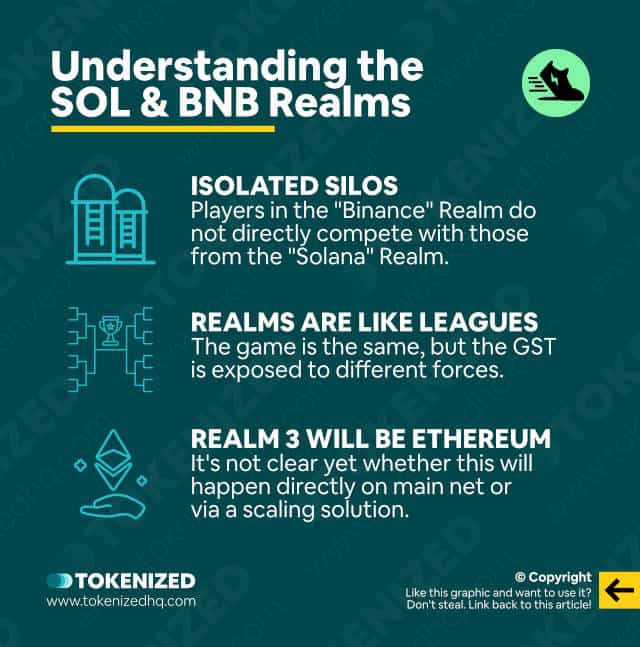 Understanding the SOL & BNB Realms

ISOLATED SILOS
Players in the "Binance" Realm do not directly compete with those from the "Solana" Realm.

REALMS ARE LIKE LEAGUES
The game is the same, but the GST is exposed to different forces.

REALM 3 WILL BE ETHEREUM
It's not clear yet whether this will happen directly on main net or via a scaling solution.

TOKENIZED
www.tokenizedhq.com

© Copyright
Like this graphic and want to use it? Don't steal. Link back to this article!