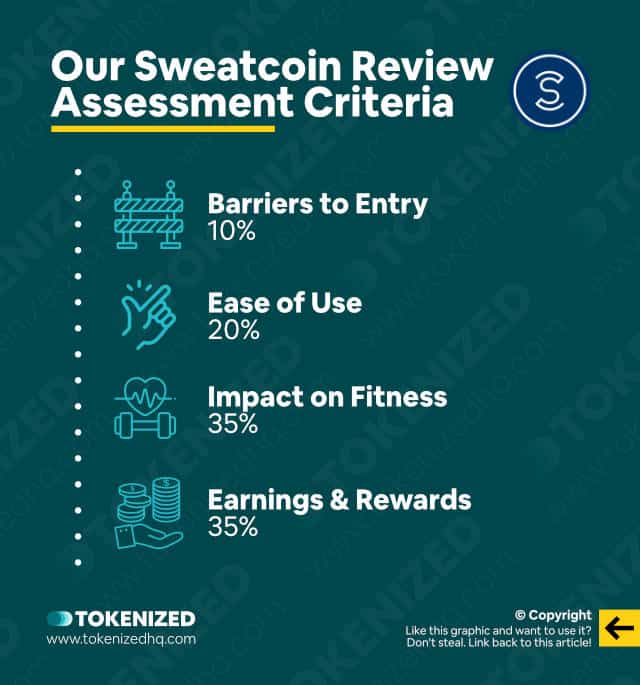 Our Sweatcoin Review Assessment Criteria

Barriers to Entry
10%

Ease of Use
20%

Impact on Fitness
35%

Earnings & Rewards
35%

TOKENIZED
www.tokenizedhq.com

© Copyright
Like this graphic and want to use it? Don't steal. Link back to this article!