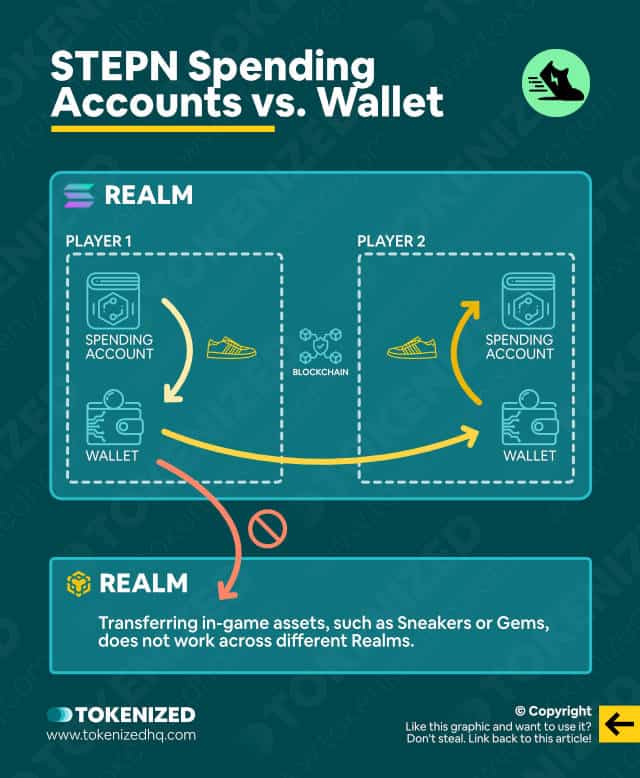 STEPN Spending Accounts vs. Wallet

REALM

PLAYER 1

SPENDING ACCOUNT

WALLET

BLOCKCHAIN

PLAYER 2

SPENDING ACCOUNT

WALLET

REALM

Transferring in-game assets, such as Sneakers or Gems, does not work across different Realms.

TOKENIZED
www.tokenizedhq.com

© Copyright
Like this graphic and want to use it?
Don't steal. Link back to this article!