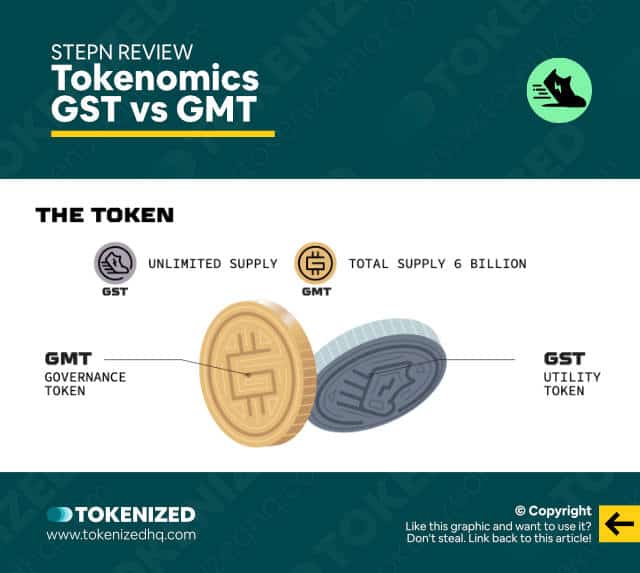 STEPN REVIEW
Tokenomics
GST vs GMT

THE TOKEN

GST UNLIMITED SUPPLY

GMT TOTAL SUPPLY 6 BILLION

GMT
GOVERNANCE TOKEN

GST
UTILITY TOKEN

TOKENIZED
www.tokenizedhq.com

© Copyright
Like this graphic and want to use it?
Don't steal. Link back to this article!