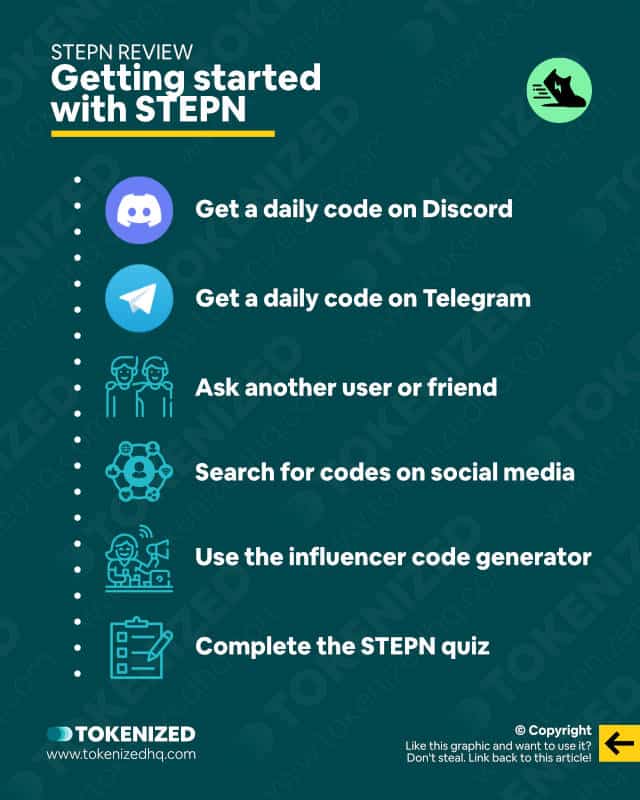 STEPN REVIEW
Getting started with STEPN

Get a daily code on Discord

Get a daily code on Telegram

Ask another user or friend

Search for codes on social media

Use the influencer code generator

Complete the STEPN quiz

TOKENIZED
www.tokenizedhq.com

© Copyright
Like this graphic and want to use it? Don't steal. Link back to this article!