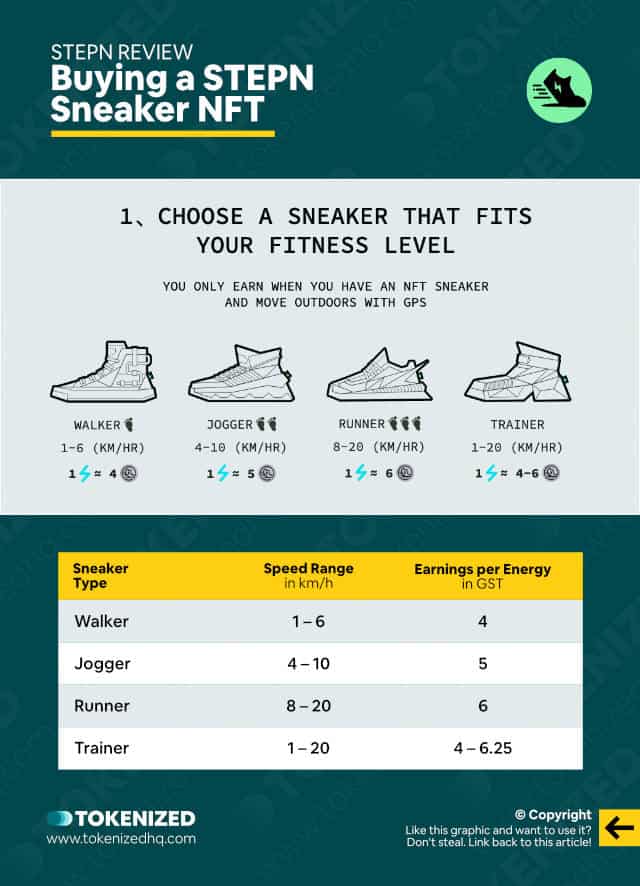 STEPN REVIEW
Buying a STEPN Sneaker NFT

1、CHOOSE A SNEAKER THAT FITS YOUR FITNESS LEVEL

YOU ONLY EARN WHEN YOU HAVE AN NFT SNEAKER AND MOVE OUTDOORS WITH GPS

WALKER
1-6 (KM/HR)
1 ≈ 4

JOGGER
4-10 (KM/HR)
1 ≈ 5

RUNNER
8-20 (KM/HR)
1 ≈ 6

TRAINER
1-20 (KM/HR)
1 ≈ 4-6

| Sneaker Type | Speed Range in km/h | Earnings per Energy in GST |
|---|---|---|
| Walker | 1 – 6 | 4 |
| Jogger | 4 – 10 | 5 |
| Runner | 8 – 20 | 6 |
| Trainer | 1 – 20 | 4 – 6.25 |

TOKENIZED
www.tokenizedhq.com

© Copyright
Like this graphic and want to use it? Don't steal. Link back to this article!