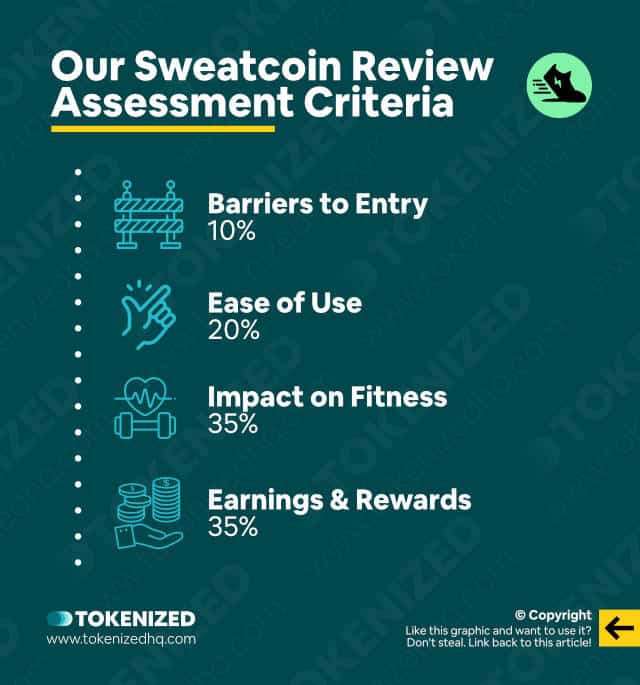 Our Sweatcoin Review Assessment Criteria

Barriers to Entry
10%

Ease of Use
20%

Impact on Fitness
35%

Earnings & Rewards
35%

TOKENIZED
www.tokenizedhq.com

© Copyright
Like this graphic and want to use it? Don't steal. Link back to this article!