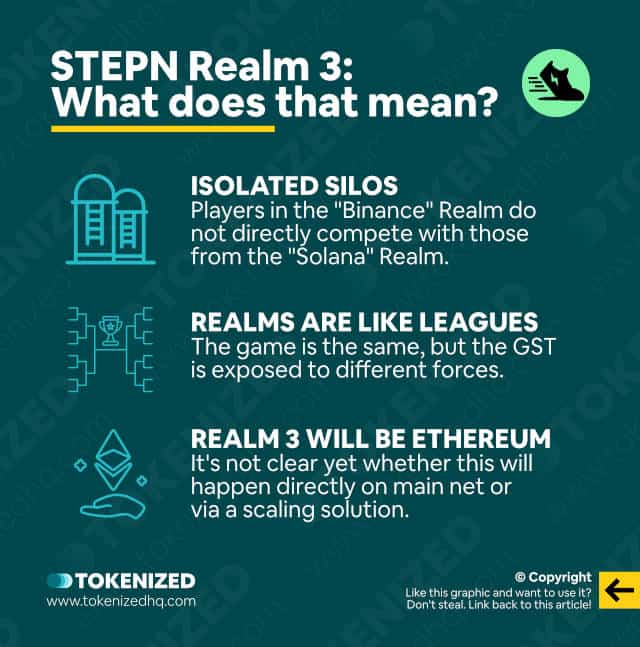 STEPN Realm 3: What does that mean?

ISOLATED SILOS
Players in the "Binance" Realm do not directly compete with those from the "Solana" Realm.

REALMS ARE LIKE LEAGUES
The game is the same, but the GST is exposed to different forces.

REALM 3 WILL BE ETHEREUM
It's not clear yet whether this will happen directly on main net or via a scaling solution.

TOKENIZED
www.tokenizedhq.com

© Copyright
Like this graphic and want to use it? Don't steal. Link back to this article!