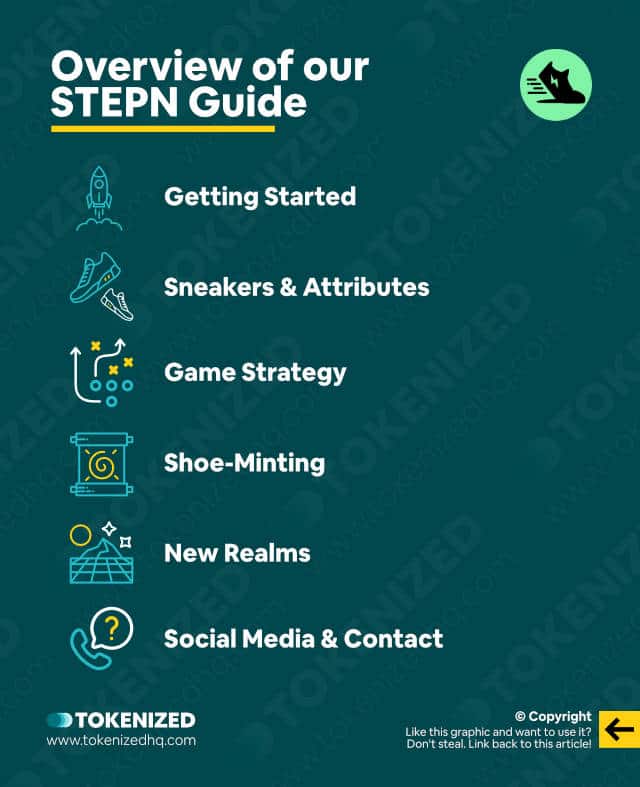 Overview of our STEPN Guide

Getting Started

Sneakers & Attributes

Game Strategy

Shoe-Minting

New Realms

Social Media & Contact

TOKENIZED
www.tokenizedhq.com

© Copyright
Like this graphic and want to use it? Don't steal. Link back to this article!