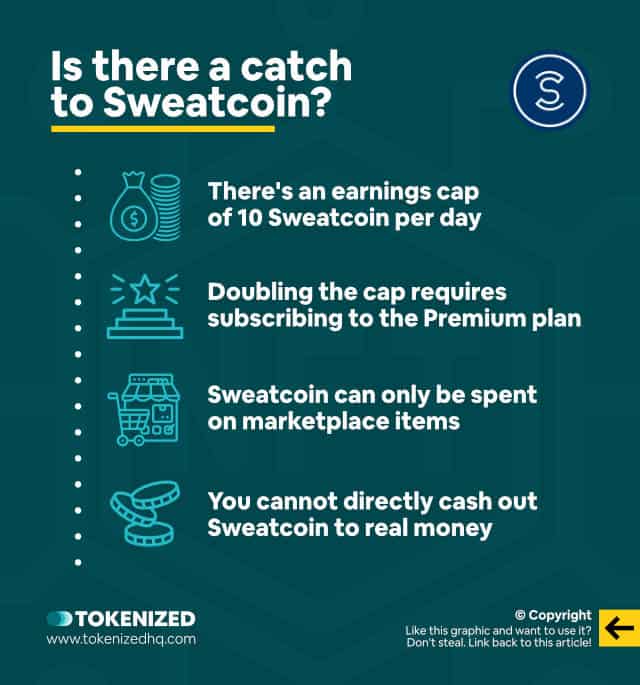 Is there a catch to Sweatcoin?

There's an earnings cap of 10 Sweatcoin per day

Doubling the cap requires subscribing to the Premium plan

Sweatcoin can only be spent on marketplace items

You cannot directly cash out Sweatcoin to real money

TOKENIZED
www.tokenizedhq.com

© Copyright
Like this graphic and want to use it? Don't steal. Link back to this article!