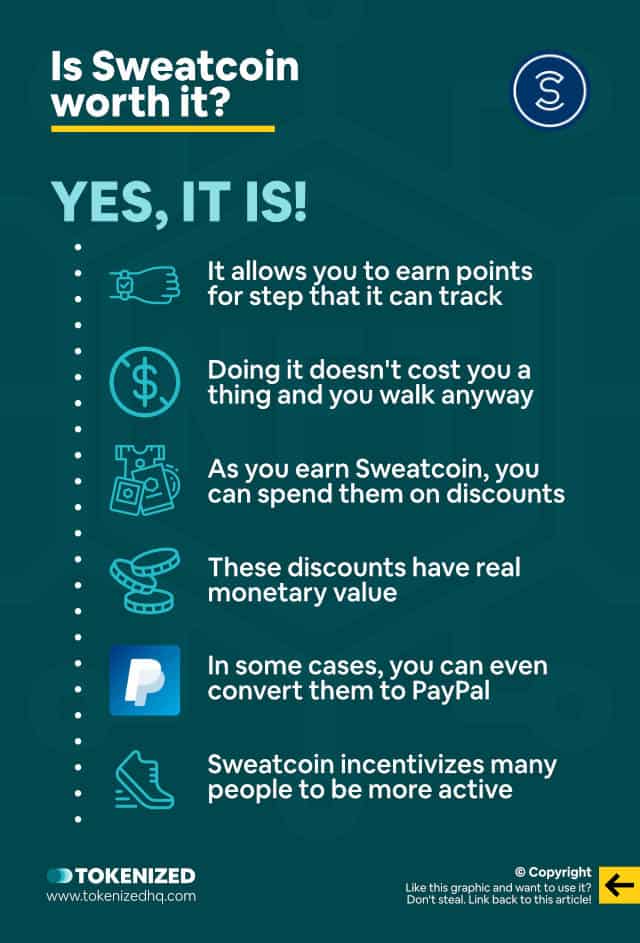 Is Sweatcoin worth it?

YES, IT IS!

It allows you to earn points for step that it can track

Doing it doesn't cost you a thing and you walk anyway

As you earn Sweatcoin, you can spend them on discounts

These discounts have real monetary value

In some cases, you can even convert them to PayPal

Sweatcoin incentivizes many people to be more active

TOKENIZED
www.tokenizedhq.com

© Copyright
Like this graphic and want to use it? Don't steal. Link back to this article!