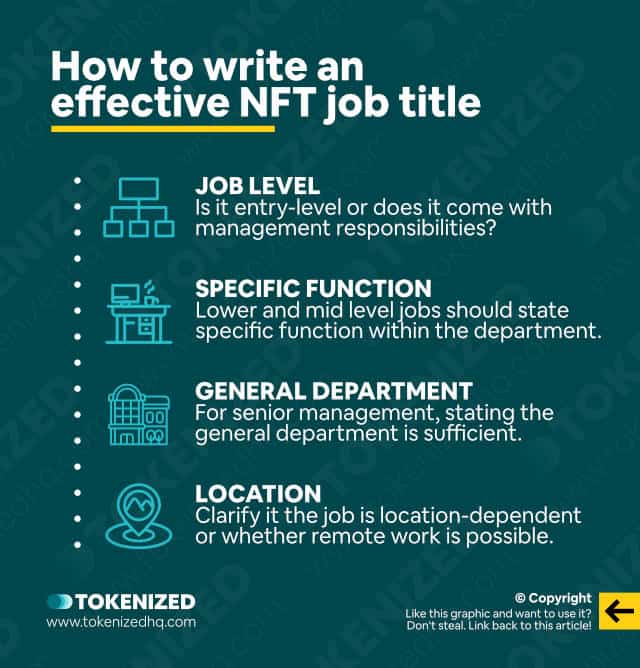 How to write an effective NFT job title

JOB LEVEL
Is it entry-level or does it come with management responsibilities?

SPECIFIC FUNCTION
Lower and mid level jobs should state specific function within the department.

GENERAL DEPARTMENT
For senior management, stating the general department is sufficient.

LOCATION
Clarify it the job is location-dependent or whether remote work is possible.

TOKENIZED
www.tokenizedhq.com

© Copyright
Like this graphic and want to use it?
Don't steal. Link back to this article!