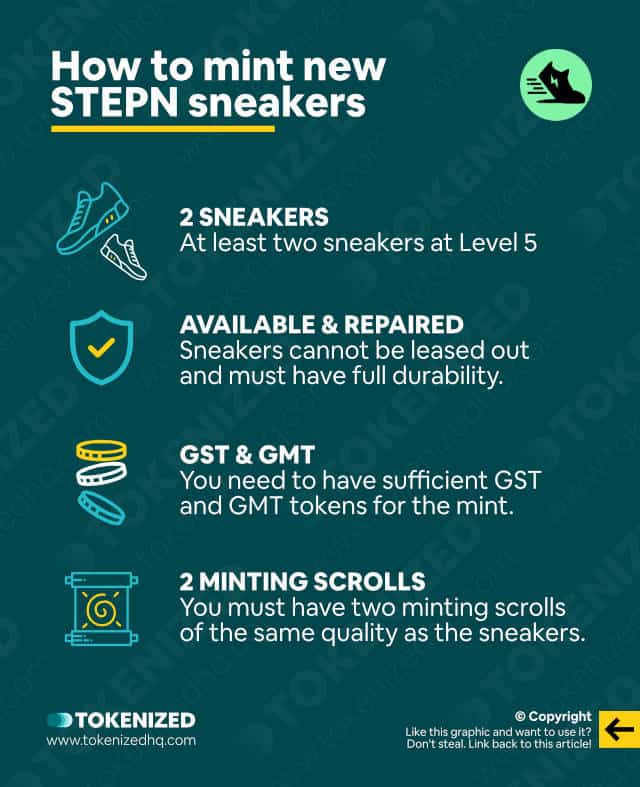 How to mint new STEPN sneakers

2 SNEAKERS
At least two sneakers at Level 5

AVAILABLE & REPAIRED
Sneakers cannot be leased out and must have full durability.

GST & GMT
You need to have sufficient GST and GMT tokens for the mint.

2 MINTING SCROLLS
You must have two minting scrolls of the same quality as the sneakers.

TOKENIZED
www.tokenizedhq.com

© Copyright
Like this graphic and want to use it? Don't steal. Link back to this article!