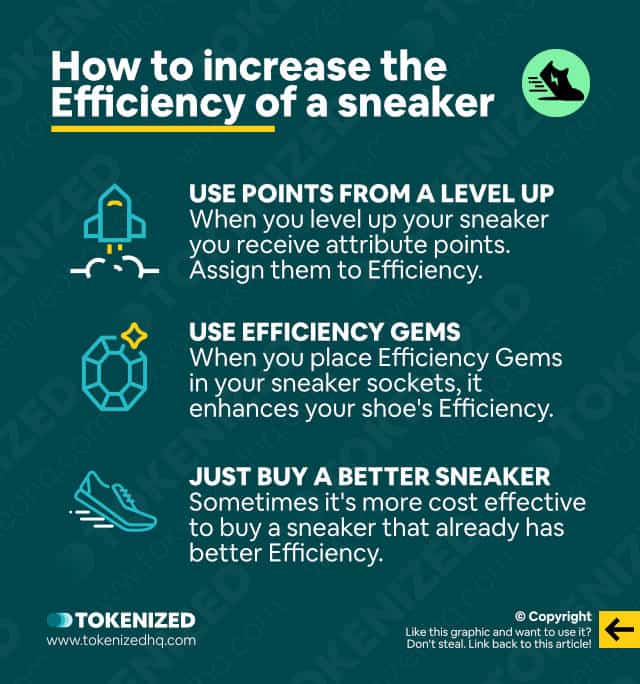 How to increase the Efficiency of a sneaker

USE POINTS FROM A LEVEL UP
When you level up your sneaker you receive attribute points. Assign them to Efficiency.

USE EFFICIENCY GEMS
When you place Efficiency Gems in your sneaker sockets, it enhances your shoe's Efficiency.

JUST BUY A BETTER SNEAKER
Sometimes it's more cost effective to buy a sneaker that already has better Efficiency.

TOKENIZED
www.tokenizedhq.com

© Copyright
Like this graphic and want to use it? Don't steal. Link back to this article!