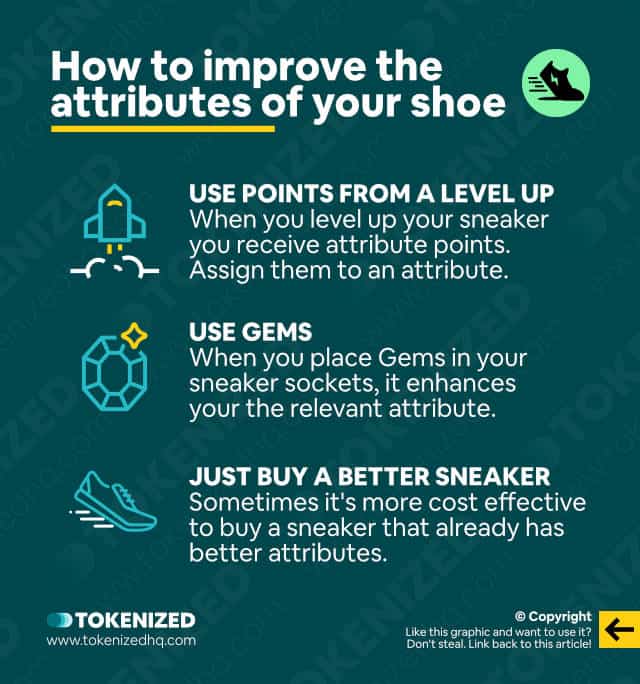 How to improve the attributes of your shoe

USE POINTS FROM A LEVEL UP
When you level up your sneaker you receive attribute points. Assign them to an attribute.

USE GEMS
When you place Gems in your sneaker sockets, it enhances your the relevant attribute.

JUST BUY A BETTER SNEAKER
Sometimes it's more cost effective to buy a sneaker that already has better attributes.

TOKENIZED
www.tokenizedhq.com

© Copyright
Like this graphic and want to use it? Don't steal. Link back to this article!