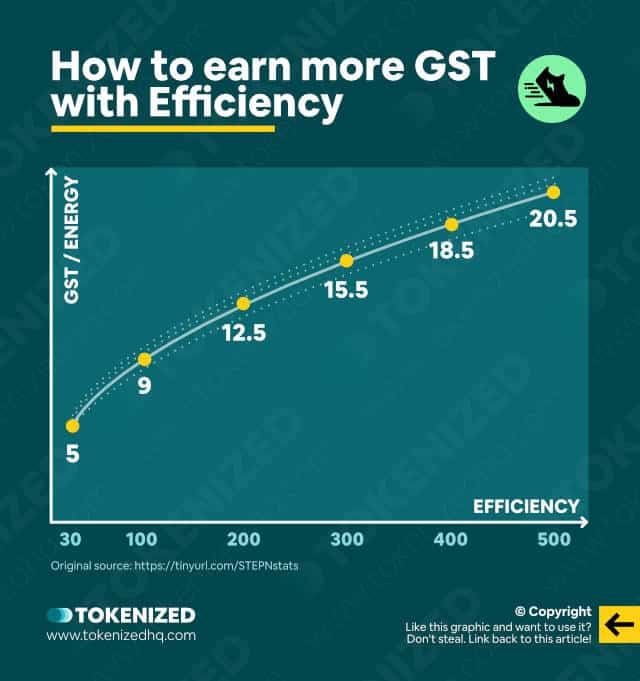 How to earn more GST with Efficiency

GST / ENERGY

5
9
12.5
15.5
18.5
20.5

EFFICIENCY

30
100
200
300
400
500

Original source: https://tinyurl.com/STEPNstats

TOKENIZED
www.tokenizedhq.com

© Copyright
Like this graphic and want to use it? Don't steal. Link back to this article!