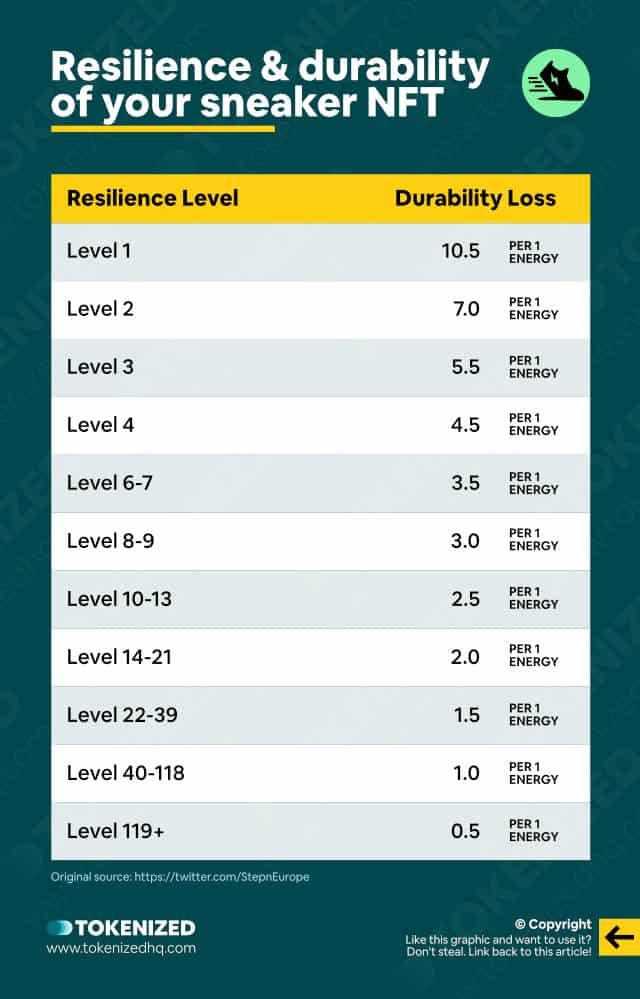 Resilience & durability of your sneaker NFT

| Resilience Level | Durability Loss |
|---|---|
| Level 1 | 10.5 PER 1 ENERGY |
| Level 2 | 7.0 PER 1 ENERGY |
| Level 3 | 5.5 PER 1 ENERGY |
| Level 4 | 4.5 PER 1 ENERGY |
| Level 6-7 | 3.5 PER 1 ENERGY |
| Level 8-9 | 3.0 PER 1 ENERGY |
| Level 10-13 | 2.5 PER 1 ENERGY |
| Level 14-21 | 2.0 PER 1 ENERGY |
| Level 22-39 | 1.5 PER 1 ENERGY |
| Level 40-118 | 1.0 PER 1 ENERGY |
| Level 119+ | 0.5 PER 1 ENERGY |

Original source: https://twitter.com/StepnEurope

TOKENIZED
www.tokenizedhq.com

© Copyright
Like this graphic and want to use it?
Don't steal. Link back to this article!