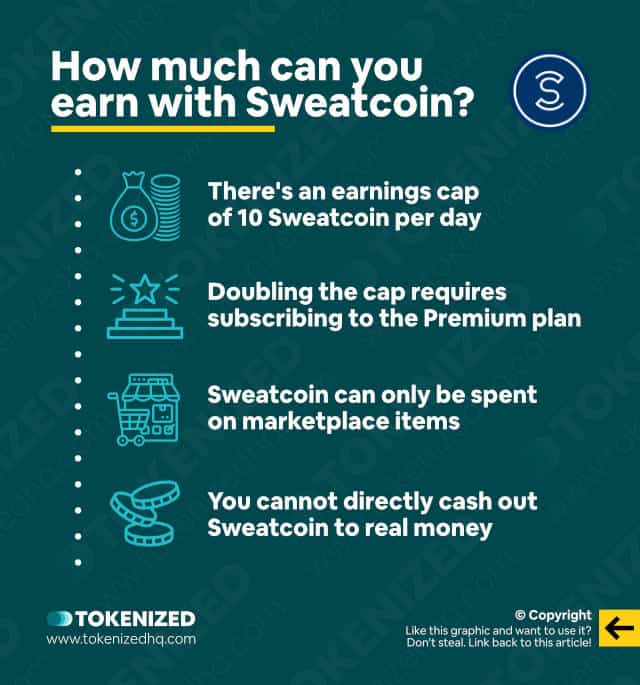 How much can you earn with Sweatcoin?

There's an earnings cap of 10 Sweatcoin per day

Doubling the cap requires subscribing to the Premium plan

Sweatcoin can only be spent on marketplace items

You cannot directly cash out Sweatcoin to real money

TOKENIZED
www.tokenizedhq.com

© Copyright
Like this graphic and want to use it? Don't steal. Link back to this article!