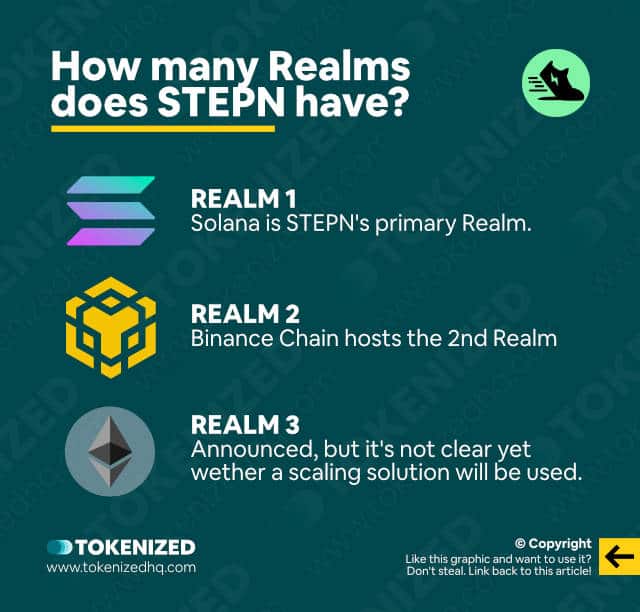 How many Realms does STEPN have?

REALM 1
Solana is STEPN's primary Realm.

REALM 2
Binance Chain hosts the 2nd Realm

REALM 3
Announced, but it's not clear yet wether a scaling solution will be used.

TOKENIZED
www.tokenizedhq.com

© Copyright
Like this graphic and want to use it?
Don't steal. Link back to this article!