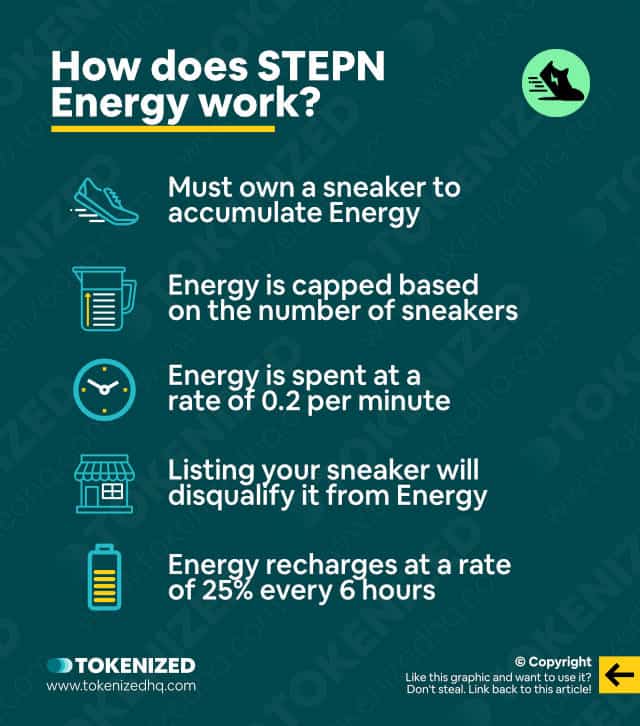 How does STEPN Energy work?

Must own a sneaker to accumulate Energy

Energy is capped based on the number of sneakers

Energy is spent at a rate of 0.2 per minute

Listing your sneaker will disqualify it from Energy

Energy recharges at a rate of 25% every 6 hours

TOKENIZED
www.tokenizedhq.com

© Copyright
Like this graphic and want to use it? Don't steal. Link back to this article!