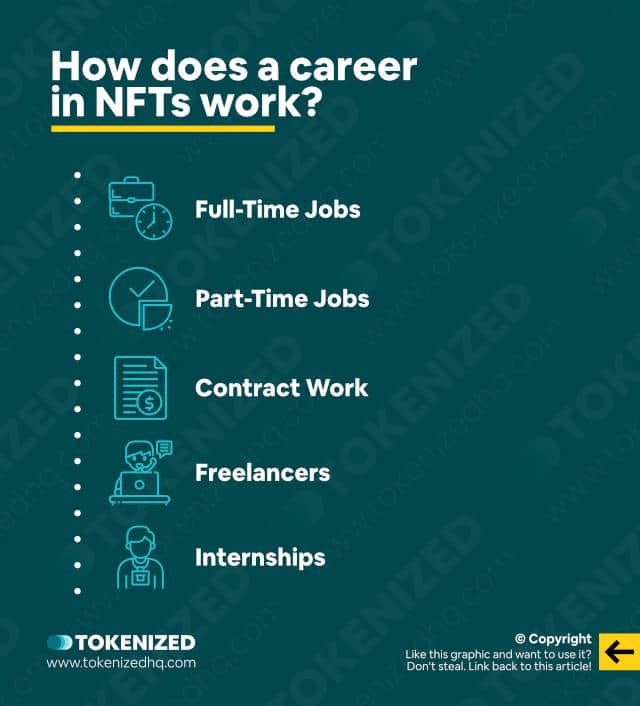 How does a career in NFTs work?

Full-Time Jobs

Part-Time Jobs

Contract Work

Freelancers

Internships

TOKENIZED
www.tokenizedhq.com

© Copyright
Like this graphic and want to use it?
Don't steal. Link back to this article!