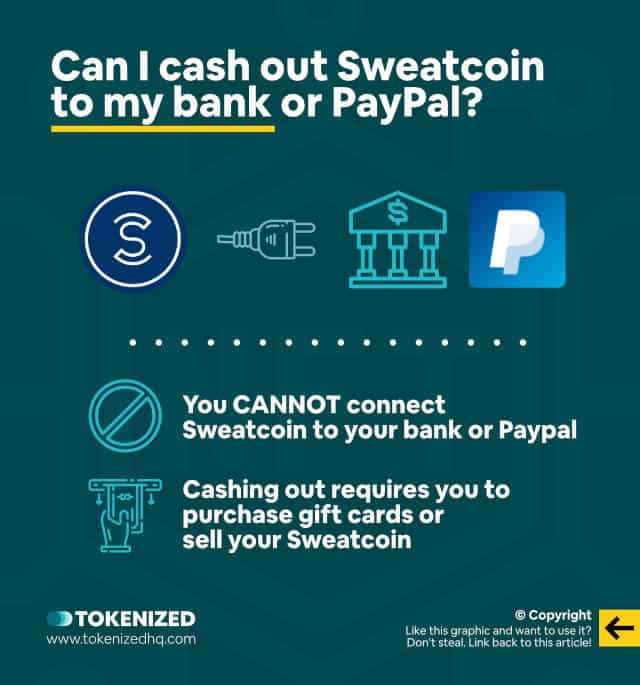 Can I cash out Sweatcoin to my bank or PayPal?

You CANNOT connect Sweatcoin to your bank or Paypal

Cashing out requires you to purchase gift cards or sell your Sweatcoin

TOKENIZED
www.tokenizedhq.com

© Copyright
Like this graphic and want to use it? Don't steal. Link back to this article!