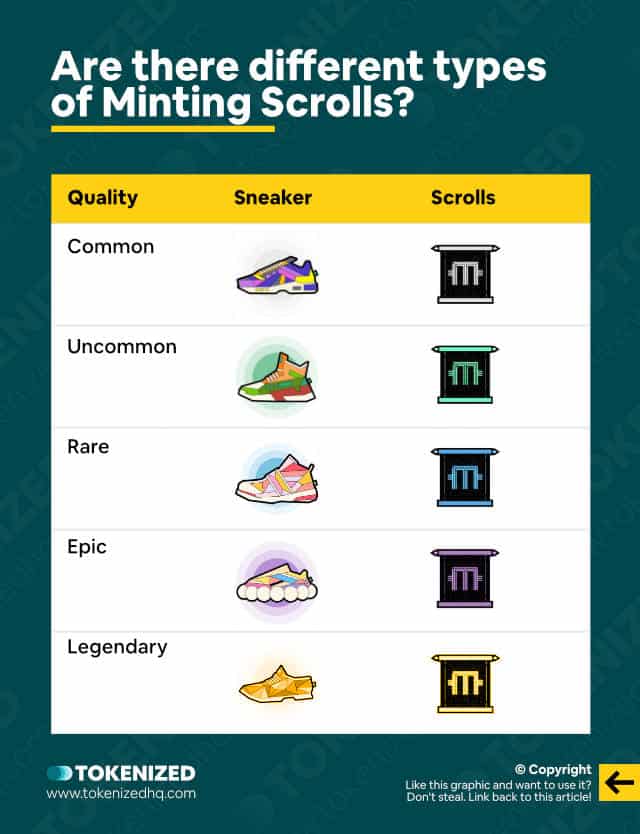 Are there different types of Minting Scrolls?

| Quality | Sneaker | Scrolls |
|---|---|---|
| Common | | |
| Uncommon | | |
| Rare | | |
| Epic | | |
| Legendary | | |

TOKENIZED
www.tokenizedhq.com

© Copyright
Like this graphic and want to use it?
Don't steal. Link back to this article!