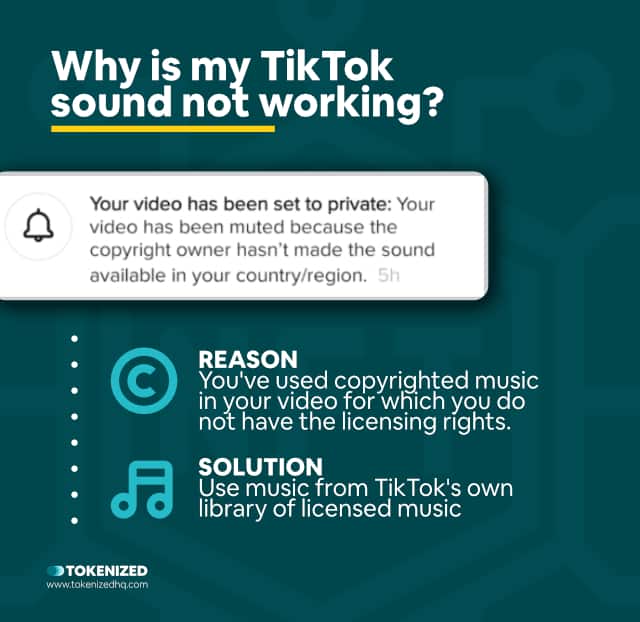 Why is my TikTok sound not working?

Your video has been set to private: Your video has been muted because the copyright owner hasn't made the sound available in your country/region. 5h

REASON
You've used copyrighted music in your video for which you do not have the licensing rights.

SOLUTION
Use music from TikTok's own library of licensed music

TOKENIZED
www.tokenizedhq.com