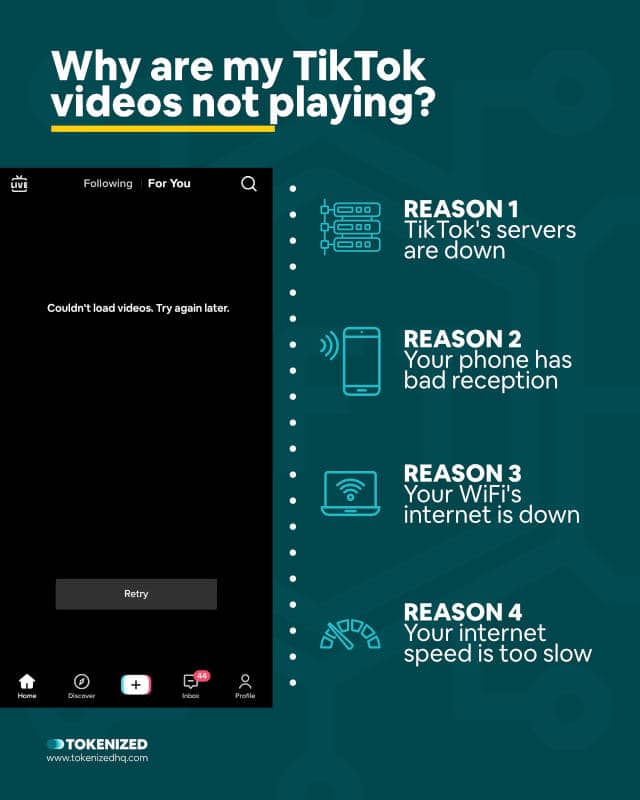 Why are my TikTok videos not playing?

LIVE
Following | For You

Couldn't load videos. Try again later.

Retry

Home
Discover
+
44
Inbox
Profile

REASON 1
TikTok's servers are down

REASON 2
Your phone has bad reception

REASON 3
Your WiFi's internet is down

REASON 4
Your internet speed is too slow

TOKENIZED
www.tokenizedhq.com