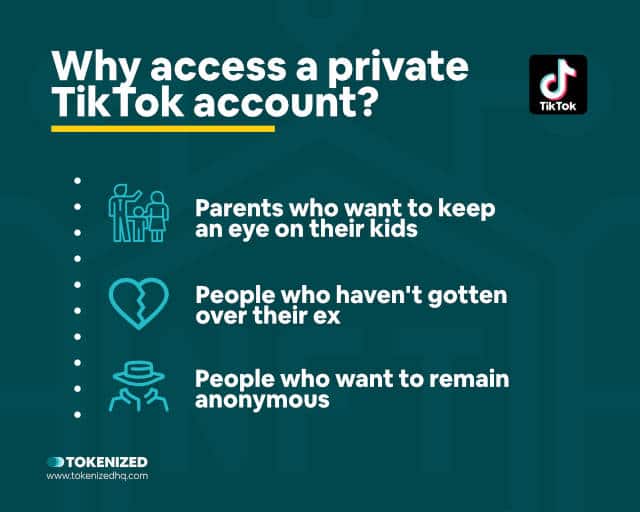 Why access a private TikTok account?

TikTok

Parents who want to keep an eye on their kids

People who haven't gotten over their ex

People who want to remain anonymous

TOKENIZED
www.tokenizedhq.com