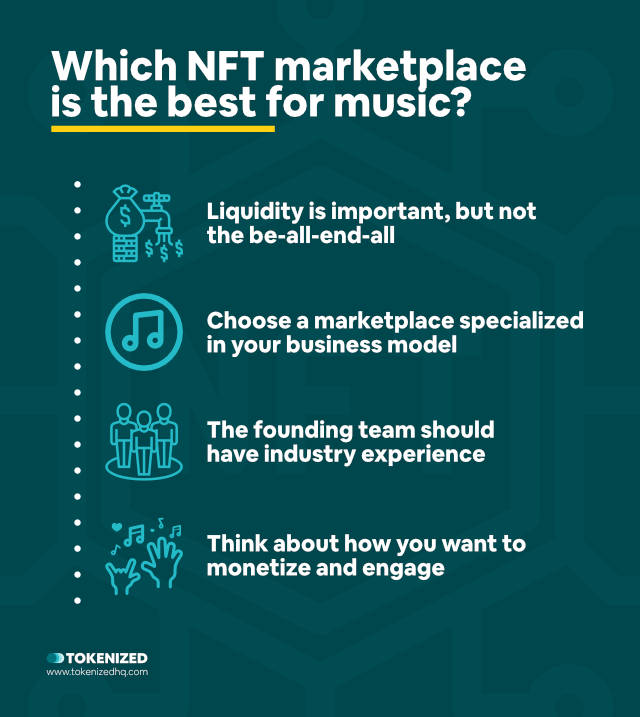 Which NFT marketplace is the best for music?

Liquidity is important, but not the be-all-end-all

Choose a marketplace specialized in your business model

The founding team should have industry experience

Think about how you want to monetize and engage

TOKENIZED
www.tokenizedhq.com